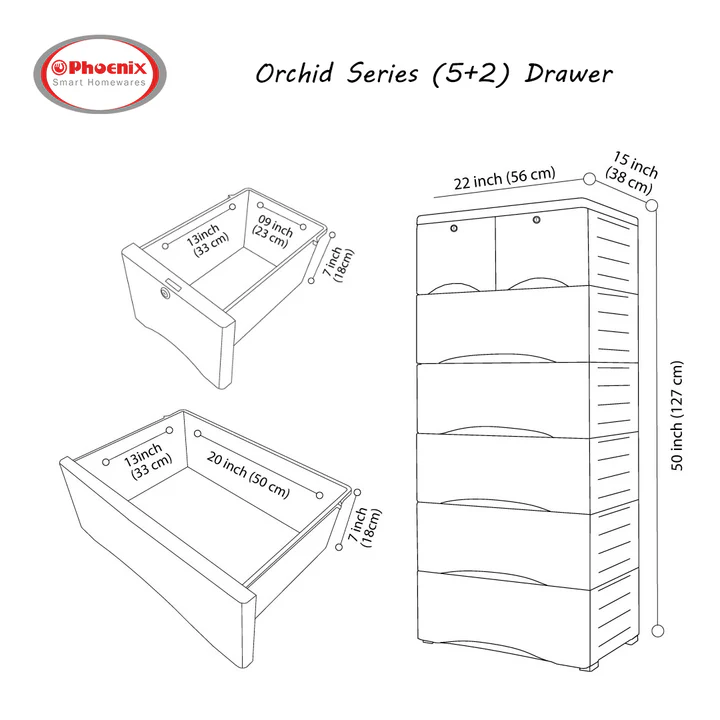 Phoenix
Smart Homewares

Orchid Series (5+2) Drawer

13inch (33 cm)
09 inch (23 cm)
7 inch (18cm)

13inch (33 cm)
20 inch (50 cm)
7 inch (18cm)

22 inch (56 cm)
15 inch (38 cm)
50 inch (127 cm)